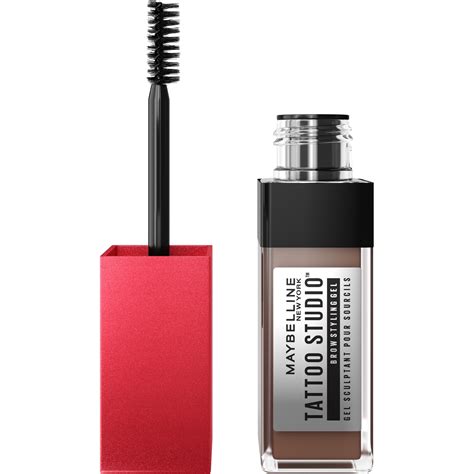 MAYBELLINE NEW YORK
TATTOO STUDIO™
BROW STYLING GEL
GEL SCULPTANT POUR SOURCILS