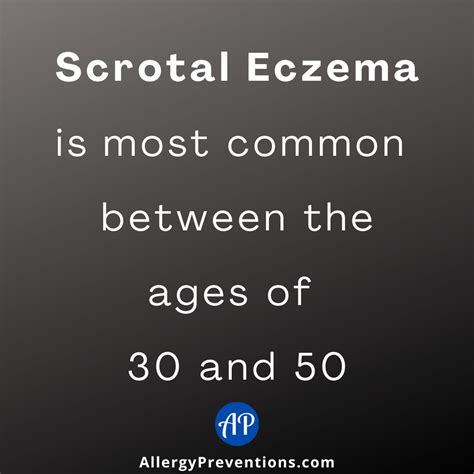 Scrotal Eczema

is most common between the ages of 30 and 50

AP

AllergyPreventions.com