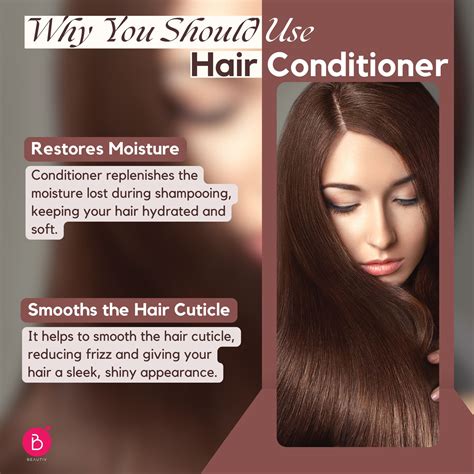 Why You Should Use
Hair Conditioner

Restores Moisture

Conditioner replenishes the moisture lost during shampooing, keeping your hair hydrated and soft.

Smooths the Hair Cuticle

It helps to smooth the hair cuticle, reducing frizz and giving your hair a sleek, shiny appearance.

B
BEAUTIV