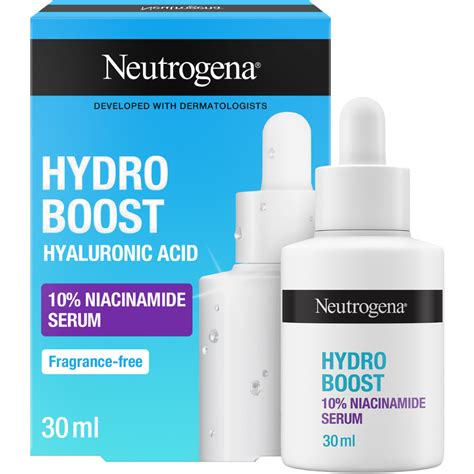 Neutrogena®

DEVELOPED WITH DERMATOLOGISTS

HYDRO BOOST
HYALURONIC ACID

10% NIACINAMIDE SERUM

Fragrance-free

30 ml

Neutrogena®

HYDRO BOOST
10% NIACINAMIDE SERUM

30 ml