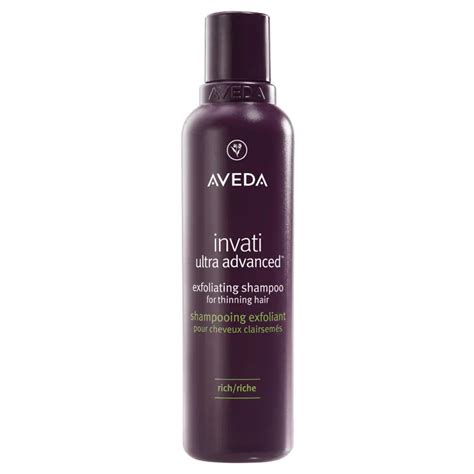 AVEDA

AVEDA

invati
ultra advanced™

exfoliating shampoo
for thinning hair
shampooing exfoliant
pour cheveux clairsemés

rich/riche