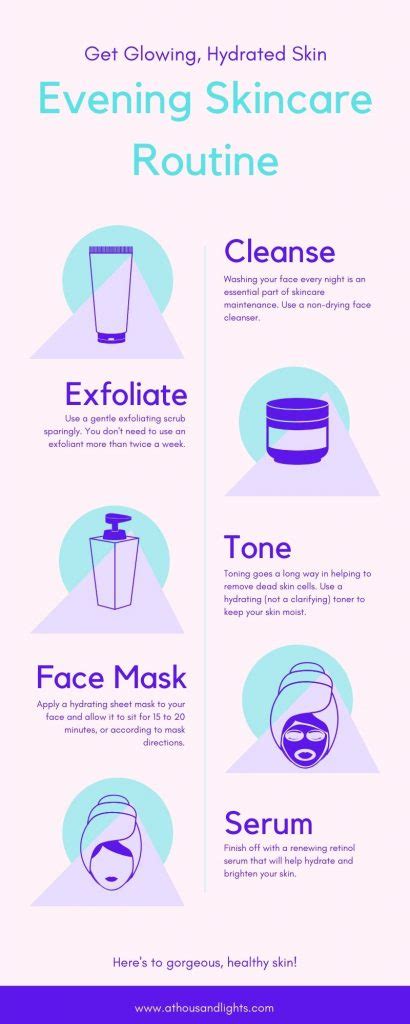 Get Glowing, Hydrated Skin

Evening Skincare Routine

Cleanse

Washing your face every night is an essential part of skincare maintenance. Use a non-drying face cleanser.

Exfoliate

Use a gentle exfoliating scrub sparingly. You don't need to use an exfoliant more than twice a week.

Tone

Toning goes a long way in helping to remove dead skin cells. Use a hydrating (not a clarifying) toner to keep your skin moist.

Face Mask

Apply a hydrating sheet mask to your face and allow it to sit for 15 to 20 minutes, or according to mask directions.

Serum

Finish off with a renewing retinol serum that will help hydrate and brighten your skin.

Here's to gorgeous, healthy skin!

www.athousandlights.com