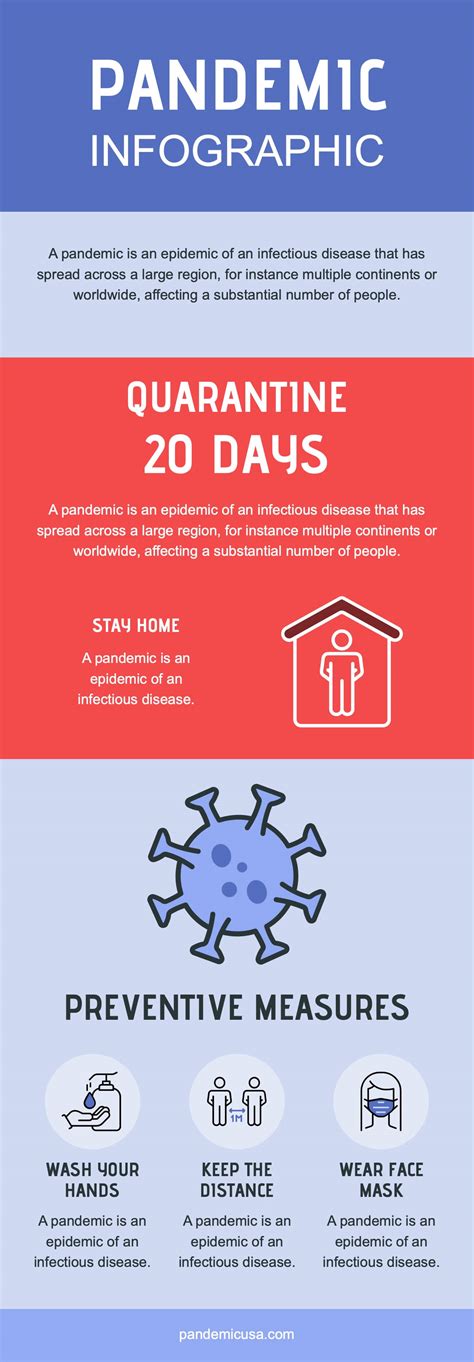 PANDEMIC
INFOGRAPHIC

A pandemic is an epidemic of an infectious disease that has spread across a large region, for instance multiple continents or worldwide, affecting a substantial number of people.

QUARANTINE
20 DAYS

A pandemic is an epidemic of an infectious disease that has spread across a large region, for instance multiple continents or worldwide, affecting a substantial number of people.

STAY HOME

A pandemic is an epidemic of an infectious disease.

PREVENTIVE MEASURES

1M

WASH YOUR HANDS

A pandemic is an epidemic of an infectious disease.

KEEP THE DISTANCE

A pandemic is an epidemic of an infectious disease.

WEAR FACE MASK

A pandemic is an epidemic of an infectious disease.

pandemicusa.com