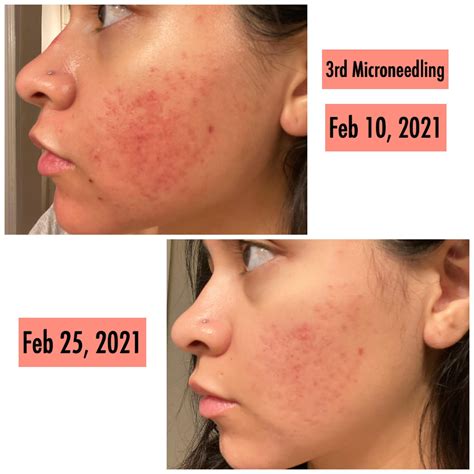 3rd Microneedling

Feb 10, 2021

Feb 25, 2021