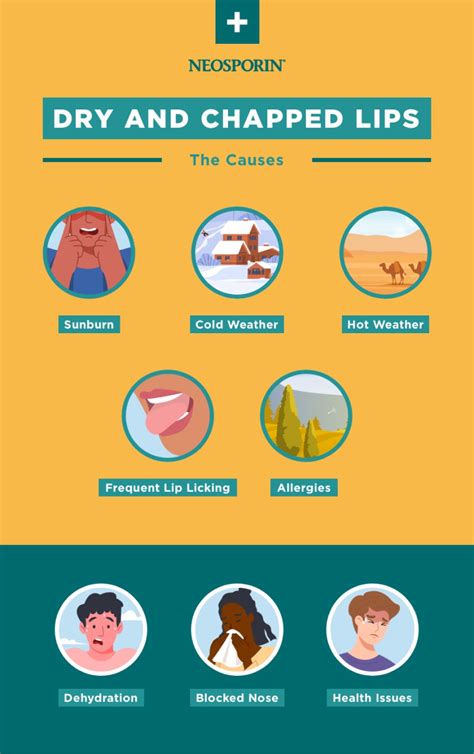 NEOSPORIN

DRY AND CHAPPED LIPS

The Causes

Sunburn

Cold Weather

Hot Weather

Frequent Lip Licking

Allergies

Dehydration

Blocked Nose

Health Issues