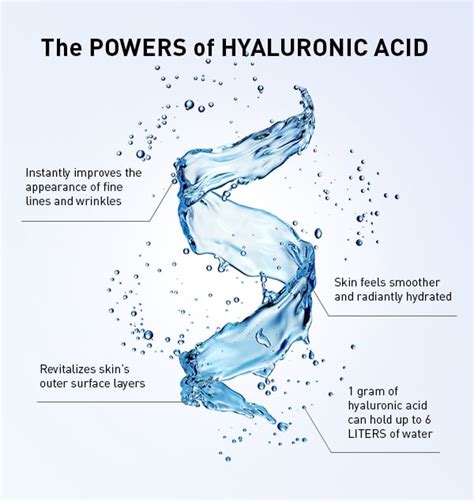 The POWERS of HYALURONIC ACID

Instantly improves the appearance of fine lines and wrinkles

Skin feels smoother and radiantly hydrated

Revitalizes skin's outer surface layers

1 gram of hyaluronic acid can hold up to 6 LITERS of water