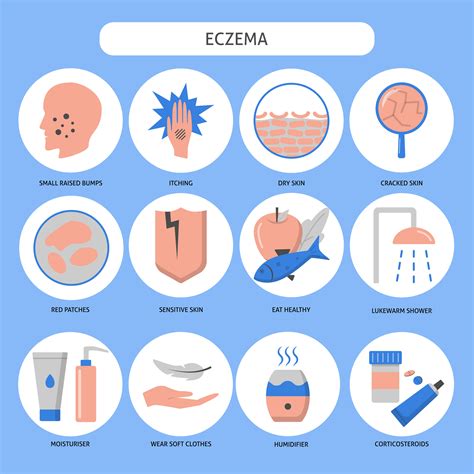 ECZEMA

SMALL RAISED BUMPS

ITCHING

DRY SKIN

CRACKED SKIN

RED PATCHES

SENSITIVE SKIN

EAT HEALTHY

LUKEWARM SHOWER

MOISTURISER

WEAR SOFT CLOTHES

HUMIDIFIER

CORTICOSTEROIDS