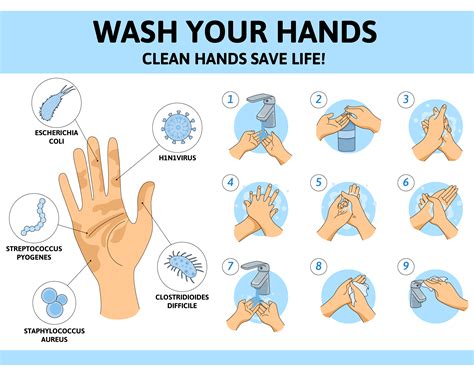 WASH YOUR HANDS
CLEAN HANDS SAVE LIFE!

ESCHERICHIA COLI

H1N1VIRUS

STREPTOCOCCUS PYOGENES

CLOSTRIDIOIDES DIFFICILE

STAPHYLOCOCCUS AUREUS

1

2

3

4

5

6

7

8

9