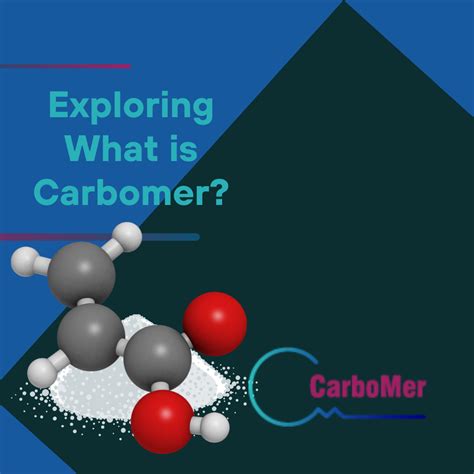 Exploring What is Carbomer?

CarboMer