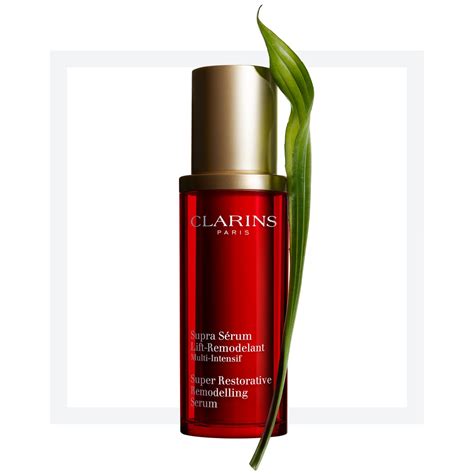 CLARINS
PARIS

Supra Sérum
Lift-Remodelant
Multi-Intensif

Super Restorative
Remodelling
Serum