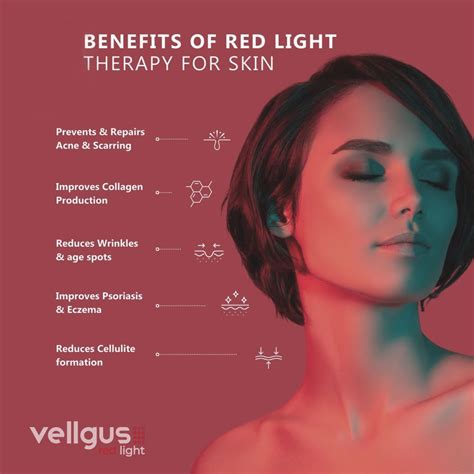 BENEFITS OF RED LIGHT
THERAPY FOR SKIN

Prevents & Repairs Acne & Scarring

Improves Collagen Production

Reduces Wrinkles & age spots

Improves Psoriasis & Eczema

Reduces Cellulite formation

vellgus
red light