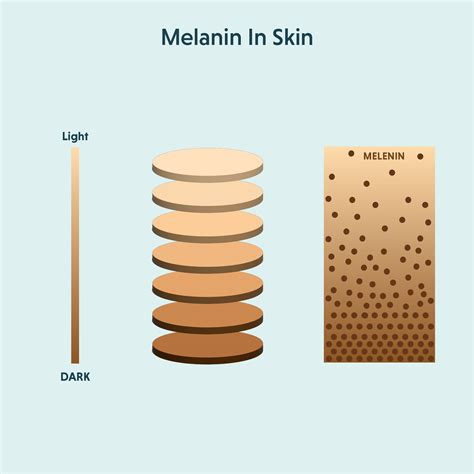 Melanin In Skin

Light

DARK

MELENIN