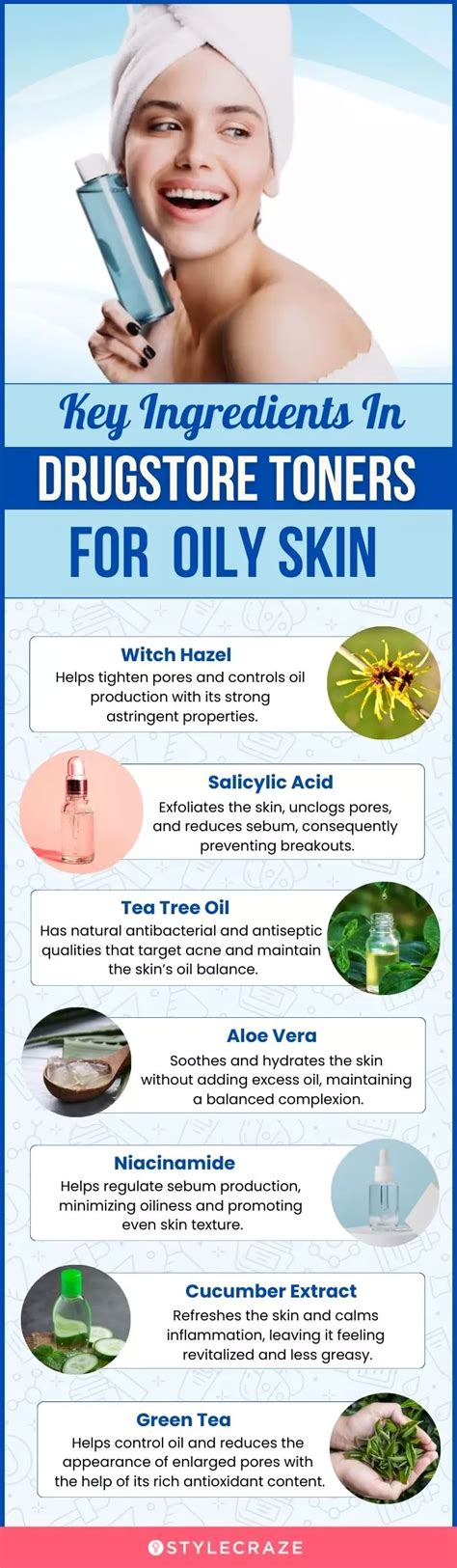 Key Ingredients In
DRUGSTORE TONERS
FOR OILY SKIN

Witch Hazel
Helps tighten pores and controls oil production with its strong astringent properties.

Salicylic Acid
Exfoliates the skin, unclogs pores, and reduces sebum, consequently preventing breakouts.

Tea Tree Oil
Has natural antibacterial and antiseptic qualities that target acne and maintain the skin's oil balance.

Aloe Vera
Soothes and hydrates the skin without adding excess oil, maintaining a balanced complexion.

Niacinamide
Helps regulate sebum production, minimizing oiliness and promoting even skin texture.

Cucumber Extract
Refreshes the skin and calms inflammation, leaving it feeling revitalized and less greasy.

Green Tea
Helps control oil and reduces the appearance of enlarged pores with the help of its rich antioxidant content.

STYLECRAZE