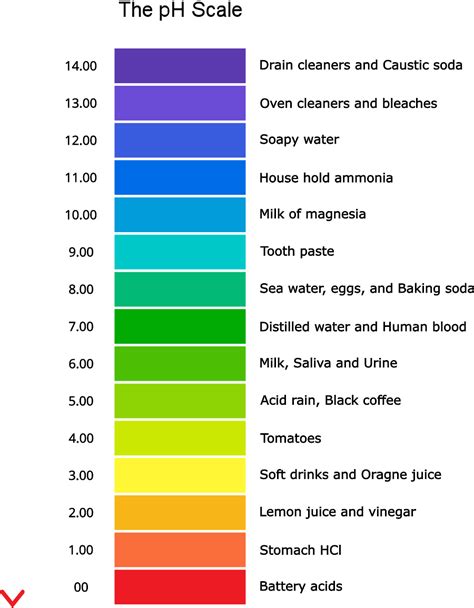 The pH Scale

14.00 Drain cleaners and Caustic soda

13.00 Oven cleaners and bleaches

12.00 Soapy water

11.00 House hold ammonia

10.00 Milk of magnesia

9.00 Tooth paste

8.00 Sea water, eggs, and Baking soda

7.00 Distilled water and Human blood

6.00 Milk, Saliva and Urine

5.00 Acid rain, Black coffee

4.00 Tomatoes

3.00 Soft drinks and Oragne juice

2.00 Lemon juice and vinegar

1.00 Stomach HCl

00 Battery acids