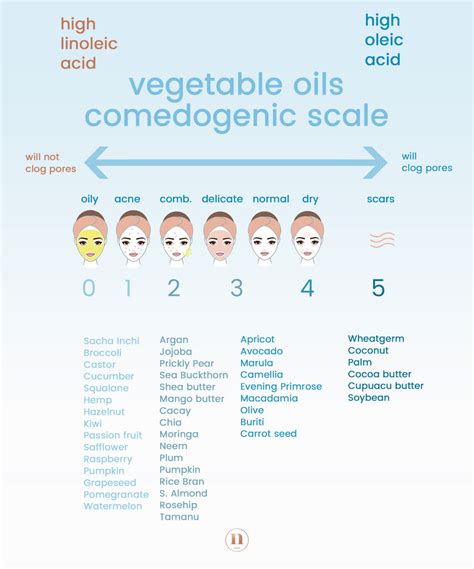 high linoleic acid

high oleic acid

vegetable oils comedogenic scale

will not clog pores

will clog pores

oily acne comb. delicate normal dry scars

0 1 2 3 4 5

Sacha Inchi
Broccoli
Castor
Cucumber
Squalane
Hemp
Hazelnut
Kiwi
Passion fruit
Safflower
Raspberry
Pumpkin
Grapeseed
Pomegranate
Watermelon

Argan
Jojoba
Prickly Pear
Sea Buckthorn
Shea butter
Mango butter
Cacay
Chia
Moringa
Neem
Plum
Pumpkin
Rice Bran
S. Almond
Rosehip
Tamanu

Apricot
Avocado
Marula
Camellia
Evening Primrose
Macadamia
Olive
Buriti
Carrot seed

Wheatgerm
Coconut
Palm
Cocoa butter
Cupuacu butter
Soybean

n