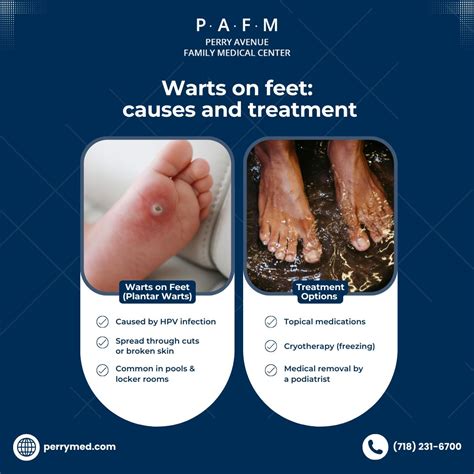 P·A·F·M
PERRY AVENUE
FAMILY MEDICAL CENTER

Warts on feet: causes and treatment

Warts on Feet (Plantar Warts)

Caused by HPV infection

Spread through cuts or broken skin

Common in pools & locker rooms

Treatment Options

Topical medications

Cryotherapy (freezing)

Medical removal by a podiatrist

perrymed.com

(718) 231-6700