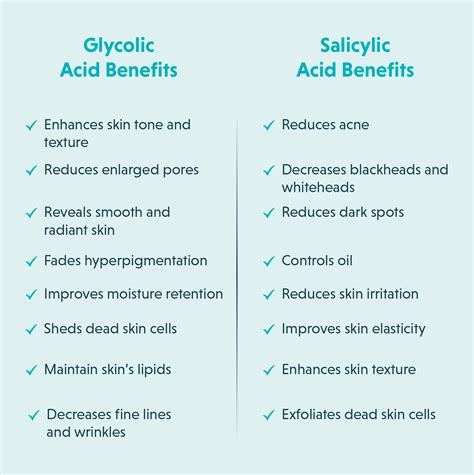 Glycolic Acid Benefits

✓ Enhances skin tone and texture

✓ Reduces enlarged pores

✓ Reveals smooth and radiant skin

✓ Fades hyperpigmentation

✓ Improves moisture retention

✓ Sheds dead skin cells

✓ Maintain skin's lipids

✓ Decreases fine lines and wrinkles

Salicylic Acid Benefits

✓ Reduces acne

✓ Decreases blackheads and whiteheads

✓ Reduces dark spots

✓ Controls oil

✓ Reduces skin irritation

✓ Improves skin elasticity

✓ Enhances skin texture

✓ Exfoliates dead skin cells