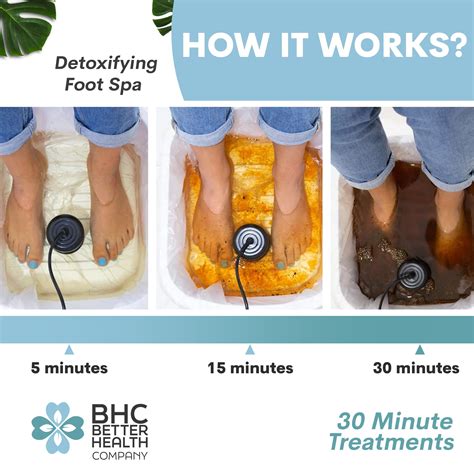 Detoxifying Foot Spa

HOW IT WORKS?

5 minutes

15 minutes

30 minutes

BHC BETTER HEALTH COMPANY

30 Minute Treatments