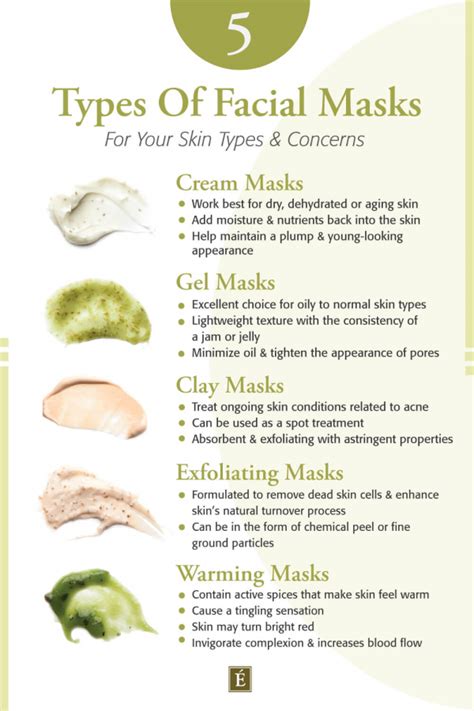 5

Types Of Facial Masks

For Your Skin Types & Concerns

Cream Masks
- Work best for dry, dehydrated or aging skin
- Add moisture & nutrients back into the skin
- Help maintain a plump & young-looking appearance

Gel Masks
- Excellent choice for oily to normal skin types
- Lightweight texture with the consistency of a jam or jelly
- Minimize oil & tighten the appearance of pores

Clay Masks
- Treat ongoing skin conditions related to acne
- Can be used as a spot treatment
- Absorbent & exfoliating with astringent properties

Exfoliating Masks
- Formulated to remove dead skin cells & enhance skin's natural turnover process
- Can be in the form of chemical peel or fine ground particles

Warming Masks
- Contain active spices that make skin feel warm
- Cause a tingling sensation
- Skin may turn bright red
- Invigorate complexion & increases blood flow

É