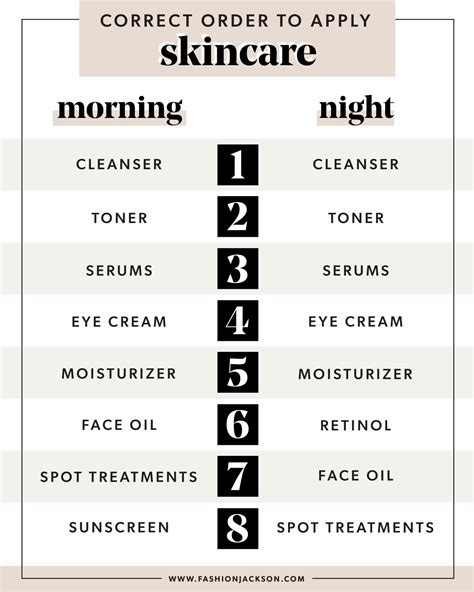 CORRECT ORDER TO APPLY
skincare

| morning | | night |
|---|---|---|
| CLEANSER | 1 | CLEANSER |
| TONER | 2 | TONER |
| SERUMS | 3 | SERUMS |
| EYE CREAM | 4 | EYE CREAM |
| MOISTURIZER | 5 | MOISTURIZER |
| FACE OIL | 6 | RETINOL |
| SPOT TREATMENTS | 7 | FACE OIL |
| SUNSCREEN | 8 | SPOT TREATMENTS |

WWW.FASHIONJACKSON.COM