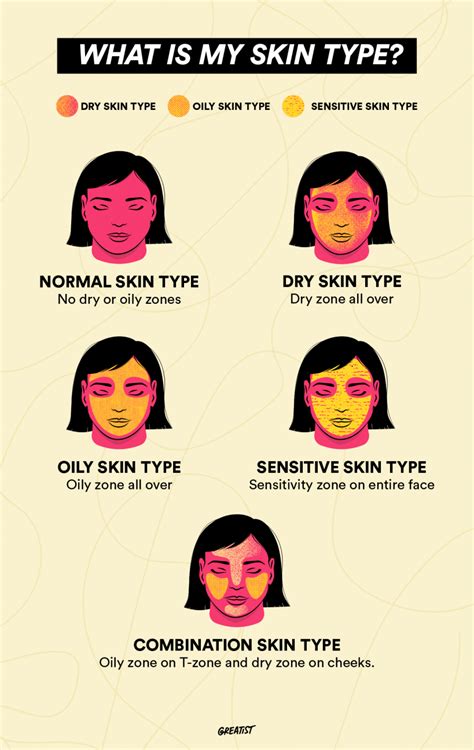 WHAT IS MY SKIN TYPE?

DRY SKIN TYPE OILY SKIN TYPE SENSITIVE SKIN TYPE

NORMAL SKIN TYPE
No dry or oily zones

DRY SKIN TYPE
Dry zone all over

OILY SKIN TYPE
Oily zone all over

SENSITIVE SKIN TYPE
Sensitivity zone on entire face

COMBINATION SKIN TYPE
Oily zone on T-zone and dry zone on cheeks.

GREATIST