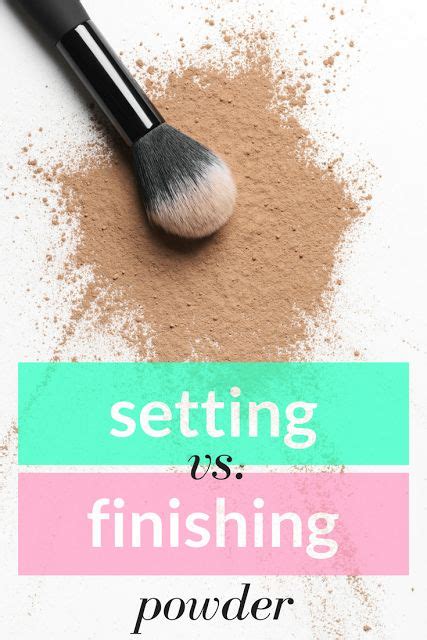 setting
vs.
finishing
powder