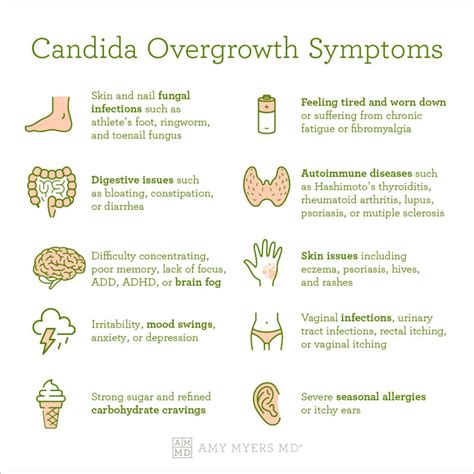 Candida Overgrowth Symptoms

Skin and nail fungal infections such as athlete's foot, ringworm, and toenail fungus

Digestive issues such as bloating, constipation, or diarrhea

Difficulty concentrating, poor memory, lack of focus, ADD, ADHD, or brain fog

Irritability, mood swings, anxiety, or depression

Strong sugar and refined carbohydrate cravings

Feeling tired and worn down or suffering from chronic fatigue or fibromyalgia

Autoimmune diseases such as Hashimoto's thyroiditis, rheumatoid arthritis, lupus, psoriasis, or mutiple sclerosis

Skin issues including eczema, psoriasis, hives, and rashes

Vaginal infections, urinary tract infections, rectal itching, or vaginal itching

Severe seasonal allergies or itchy ears

AM MD AMY MYERS MD®