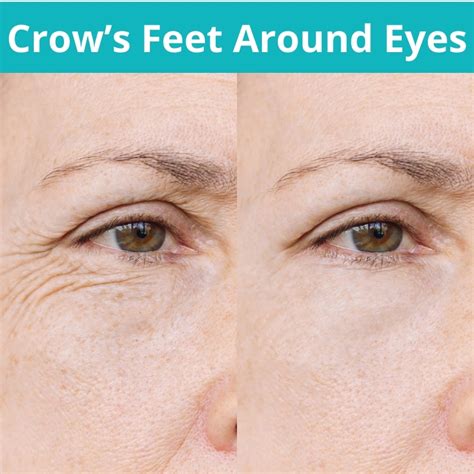 Crow’s Feet Around Eyes