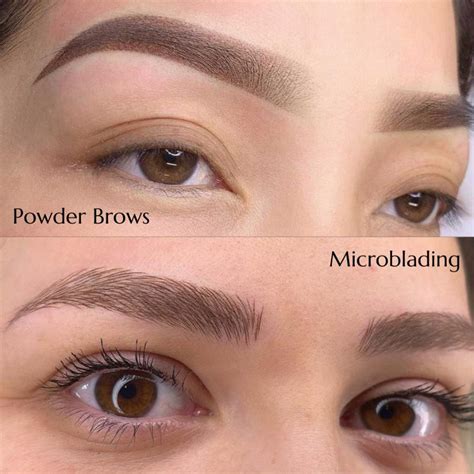 Powder Brows

Microblading