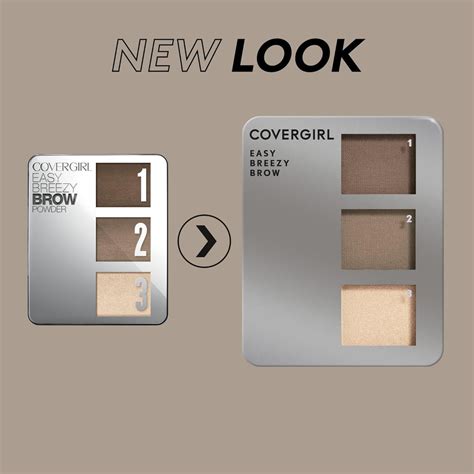 NEW LOOK

COVERGIRL
EASY
BREEZY
BROW
POWDER
1
2
3

COVERGIRL
EASY
BREEZY
BROW
1
2
3