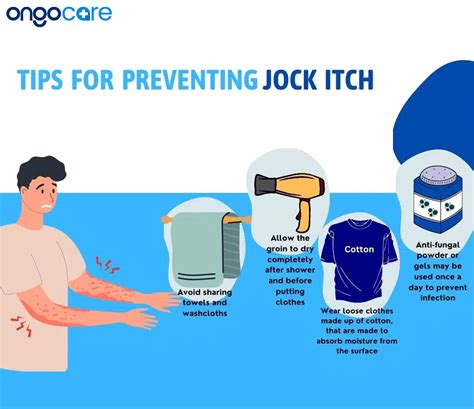 ongocare

TIPS FOR PREVENTING JOCK ITCH

Avoid sharing towels and washcloths

Allow the groin to dry completely after shower and before putting clothes

Cotton

Wear loose clothes made up of cotton, that are made to absorb moisture from the surface

Anti-fungal powder or gels may be used once a day to prevent infection