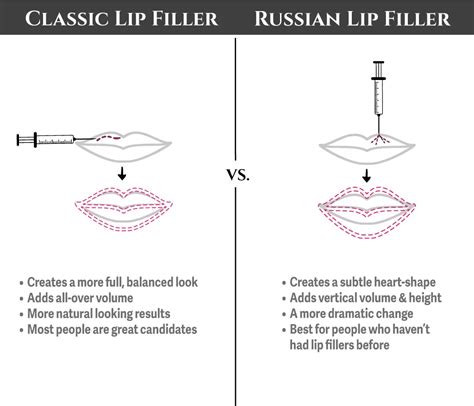 CLASSIC LIP FILLER

• Creates a more full, balanced look
• Adds all-over volume
• More natural looking results
• Most people are great candidates

VS.

RUSSIAN LIP FILLER

• Creates a subtle heart-shape
• Adds vertical volume & height
• A more dramatic change
• Best for people who haven't had lip fillers before