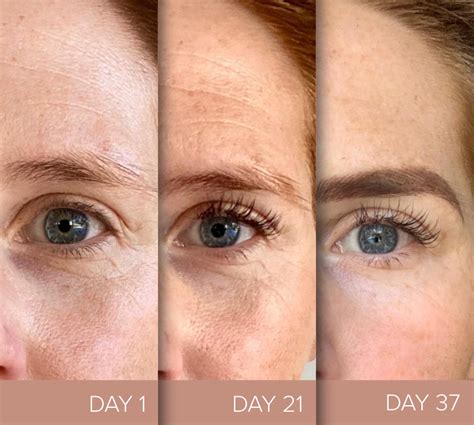 DAY 1

DAY 21

DAY 37