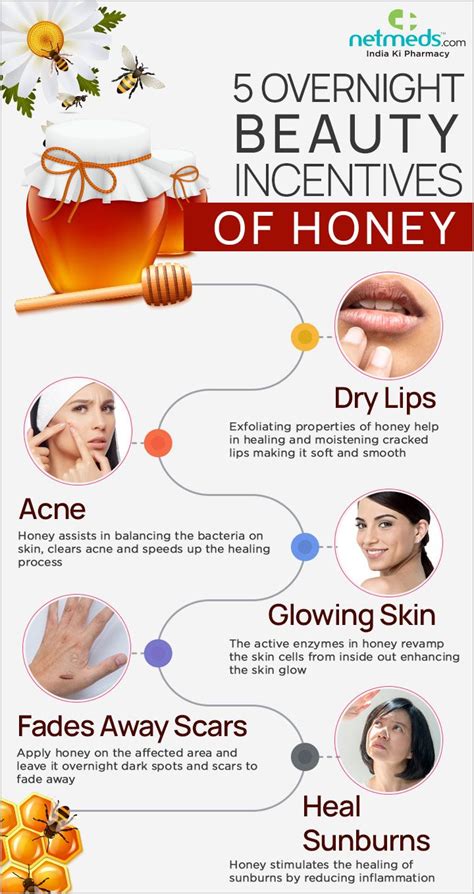 netmeds.com
India Ki Pharmacy

5 OVERNIGHT BEAUTY INCENTIVES OF HONEY

Dry Lips
Exfoliating properties of honey help in healing and moistening cracked lips making it soft and smooth

Acne
Honey assists in balancing the bacteria on skin, clears acne and speeds up the healing process

Glowing Skin
The active enzymes in honey revamp the skin cells from inside out enhancing the skin glow

Fades Away Scars
Apply honey on the affected area and leave it overnight dark spots and scars to fade away

Heal Sunburns
Honey stimulates the healing of sunburns by reducing inflammation