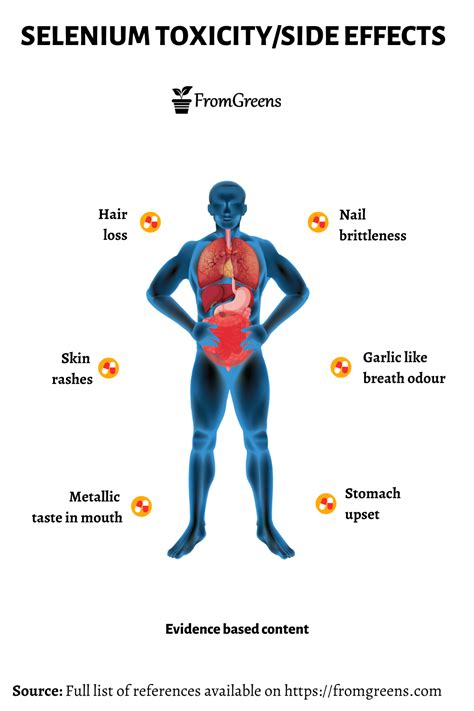 SELENIUM TOXICITY/SIDE EFFECTS

FromGreens

Hair loss

Nail brittleness

Skin rashes

Garlic like breath odour

Metallic taste in mouth

Stomach upset

Evidence based content

Source: Full list of references available on https://fromgreens.com