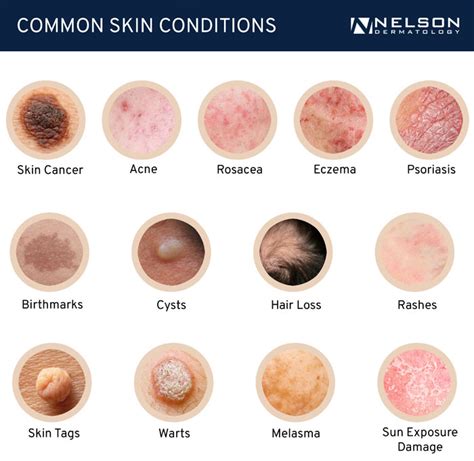 COMMON SKIN CONDITIONS

NELSON DERMATOLOGY

Skin Cancer

Acne

Rosacea

Eczema

Psoriasis

Birthmarks

Cysts

Hair Loss

Rashes

Skin Tags

Warts

Melasma

Sun Exposure Damage