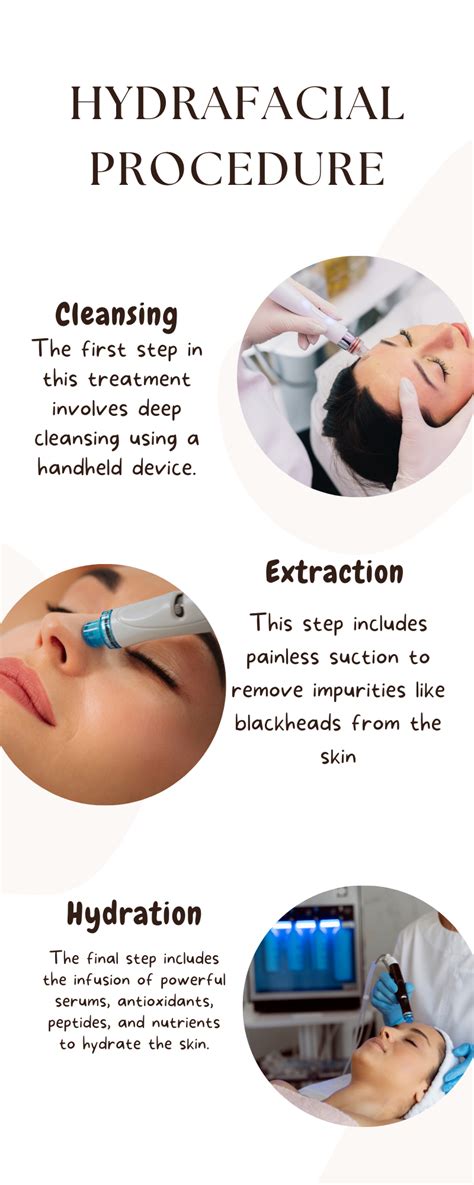 HYDRAFACIAL PROCEDURE

Cleansing
The first step in this treatment involves deep cleansing using a handheld device.

Extraction
This step includes painless suction to remove impurities like blackheads from the skin

Hydration
The final step includes the infusion of powerful serums, antioxidants, peptides, and nutrients to hydrate the skin.