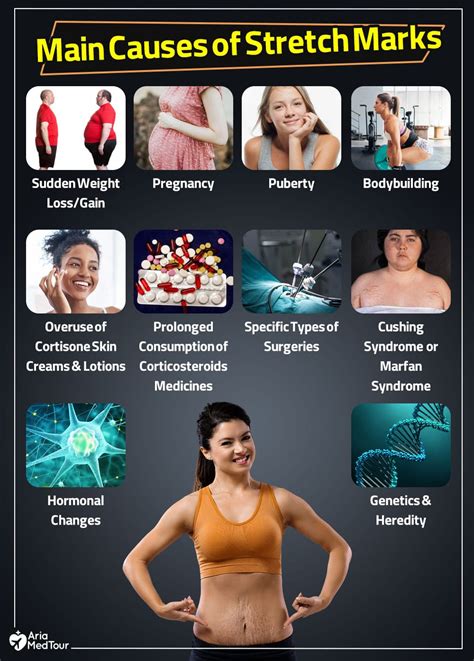 Main Causes of Stretch Marks

Sudden Weight Loss/Gain

Pregnancy

Puberty

Bodybuilding

Overuse of Cortisone Skin Creams & Lotions

Prolonged Consumption of Corticosteroids Medicines

Specific Types of Surgeries

Cushing Syndrome or Marfan Syndrome

Hormonal Changes

Genetics & Heredity

Aria MedTour