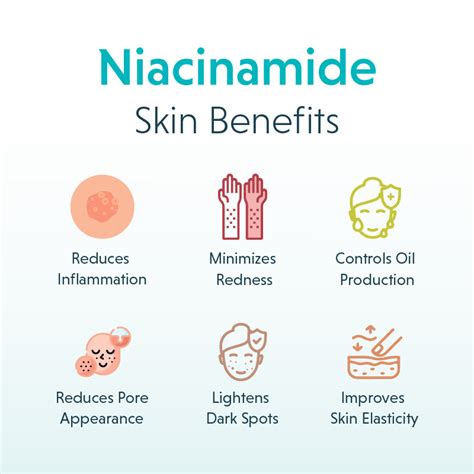 Niacinamide
Skin Benefits

Reduces Inflammation

Minimizes Redness

Controls Oil Production

Reduces Pore Appearance

Lightens Dark Spots

Improves Skin Elasticity