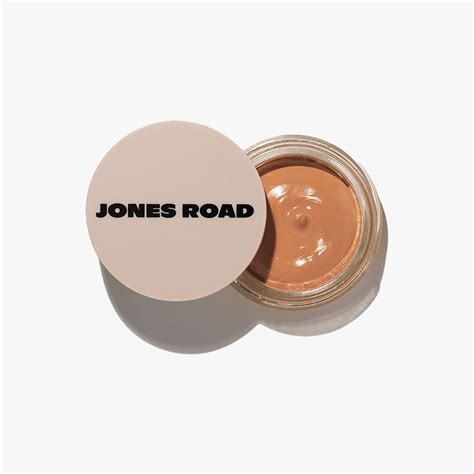 JONES ROAD