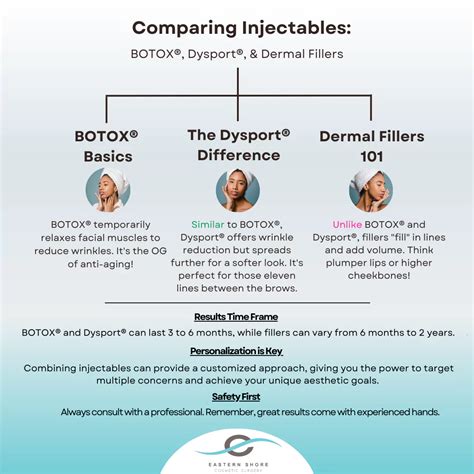 Comparing Injectables:

BOTOX®, Dysport®, & Dermal Fillers

BOTOX® Basics

BOTOX® temporarily relaxes facial muscles to reduce wrinkles. It's the OG of anti-aging!

The Dysport® Difference

Similar to BOTOX®, Dysport® offers wrinkle reduction but spreads further for a softer look. It's perfect for those eleven lines between the brows.

Dermal Fillers 101

Unlike BOTOX® and Dysport®, fillers "fill" in lines and add volume. Think plumper lips or higher cheekbones!

Results Time Frame

BOTOX® and Dysport® can last 3 to 6 months, while fillers can vary from 6 months to 2 years.

Personalization is Key

Combining injectables can provide a customized approach, giving you the power to target multiple concerns and achieve your unique aesthetic goals.

Safety First

Always consult with a professional. Remember, great results come with experienced hands.

EASTERN SHORE
COSMETIC SURGERY