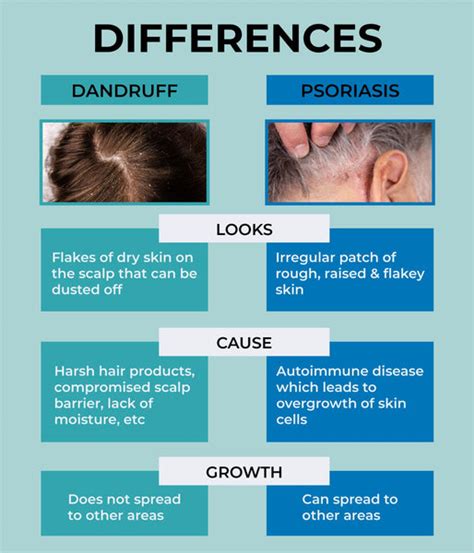 DIFFERENCES

DANDRUFF

PSORIASIS

LOOKS

Flakes of dry skin on the scalp that can be dusted off

Irregular patch of rough, raised & flakey skin

CAUSE

Harsh hair products, compromised scalp barrier, lack of moisture, etc

Autoimmune disease which leads to overgrowth of skin cells

GROWTH

Does not spread to other areas

Can spread to other areas