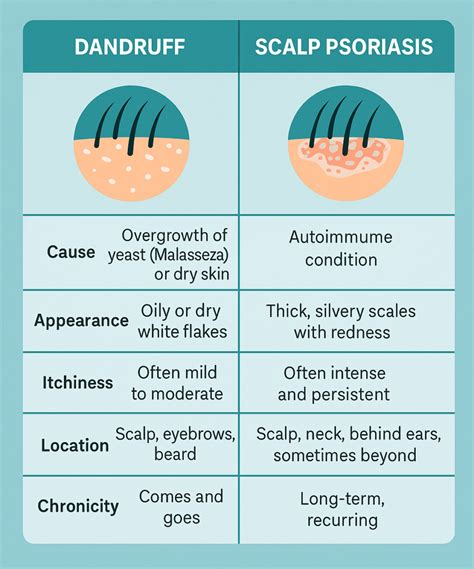 | | DANDRUFF | SCALP PSORIASIS |
|---|---|---|
| Cause | Overgrowth of yeast (Malasseza) or dry skin | Autoimmume condition |
| Appearance | Oily or dry white flakes | Thick, silvery scales with redness |
| Itchiness | Often mild to moderate | Often intense and persistent |
| Location | Scalp, eyebrows, beard | Scalp, neck, behind ears, sometimes beyond |
| Chronicity | Comes and goes | Long-term, recurring |