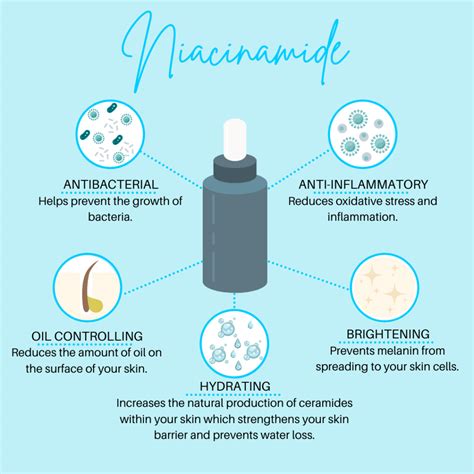 Niacinamide

ANTIBACTERIAL
Helps prevent the growth of bacteria.

ANTI-INFLAMMATORY
Reduces oxidative stress and inflammation.

OIL CONTROLLING
Reduces the amount of oil on the surface of your skin.

BRIGHTENING
Prevents melanin from spreading to your skin cells.

HYDRATING
Increases the natural production of ceramides within your skin which strengthens your skin barrier and prevents water loss.