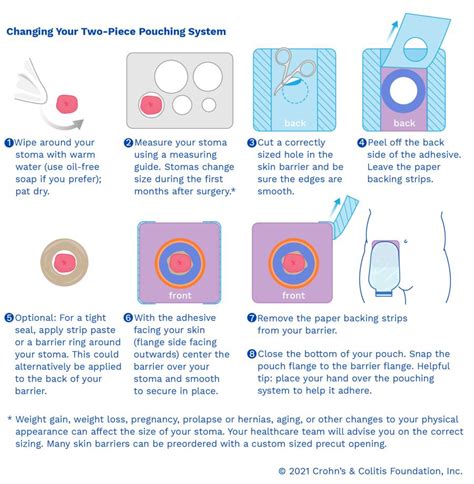 Changing Your Two-Piece Pouching System

back

back

1 Wipe around your stoma with warm water (use oil-free soap if you prefer); pat dry.

2 Measure your stoma using a measuring guide. Stomas change size during the first months after surgery.*

3 Cut a correctly sized hole in the skin barrier and be sure the edges are smooth.

4 Peel off the back side of the adhesive. Leave the paper backing strips.

front

front

5 Optional: For a tight seal, apply strip paste or a barrier ring around your stoma. This could alternatively be applied to the back of your barrier.

6 With the adhesive facing your skin (flange side facing outwards) center the barrier over your stoma and smooth to secure in place.

7 Remove the paper backing strips from your barrier.

8 Close the bottom of your pouch. Snap the pouch flange to the barrier flange. Helpful tip: place your hand over the pouching system to help it adhere.

* Weight gain, weight loss, pregnancy, prolapse or hernias, aging, or other changes to your physical appearance can affect the size of your stoma. Your healthcare team will advise you on the correct sizing. Many skin barriers can be preordered with a custom sized precut opening.

© 2021 Crohn's & Colitis Foundation, Inc.