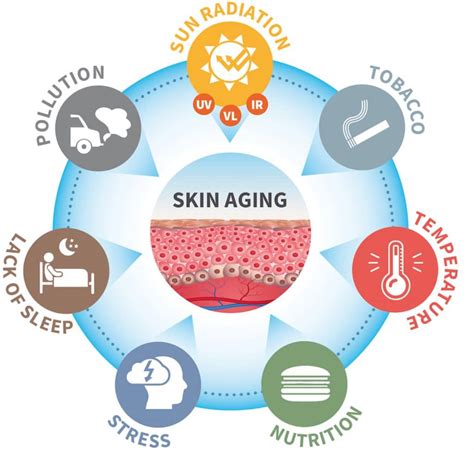 SUN RADIATION
UV
VL
IR
TOBACCO
TEMPERATURE
NUTRITION
STRESS
LACK OF SLEEP
POLLUTION
SKIN AGING