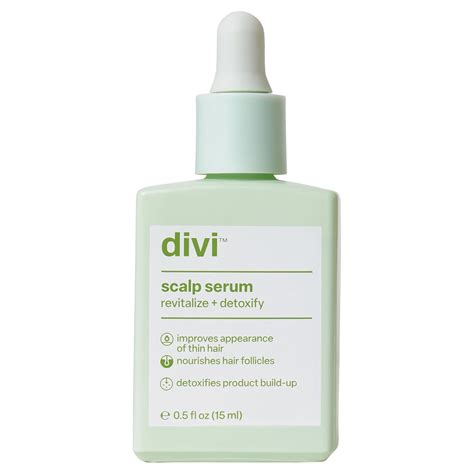 divi™

scalp serum
revitalize + detoxify

improves appearance of thin hair

nourishes hair follicles

detoxifies product build-up

℮ 0.5 fl oz (15 ml)