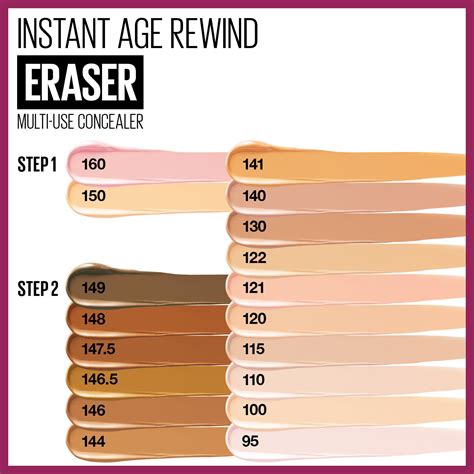 INSTANT AGE REWIND
ERASER
MULTI-USE CONCEALER

STEP 1
160
150

STEP 2
149
148
147.5
146.5
146
144

141
140
130
122
121
120
115
110
100
95