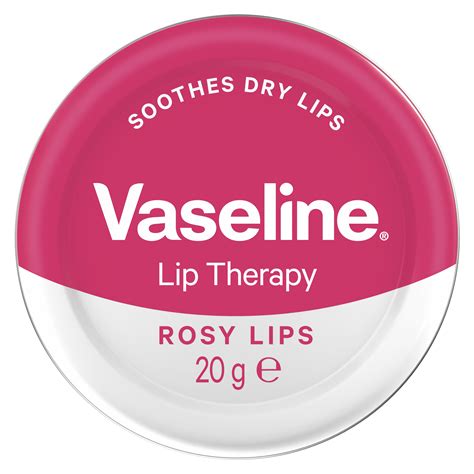 SOOTHES DRY LIPS

Vaseline®

Lip Therapy

ROSY LIPS

20 g ℮