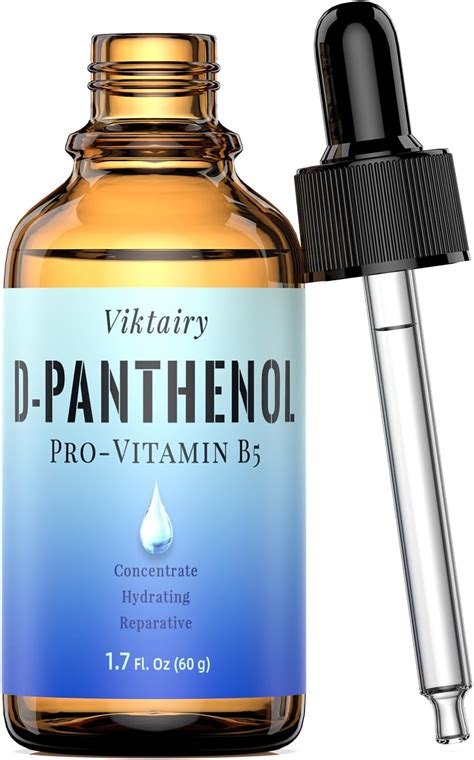 Viktairy

D-PANTHENOL

PRO-VITAMIN B5

Concentrate
Hydrating
Reparative

1.7 Fl. Oz (60 g)